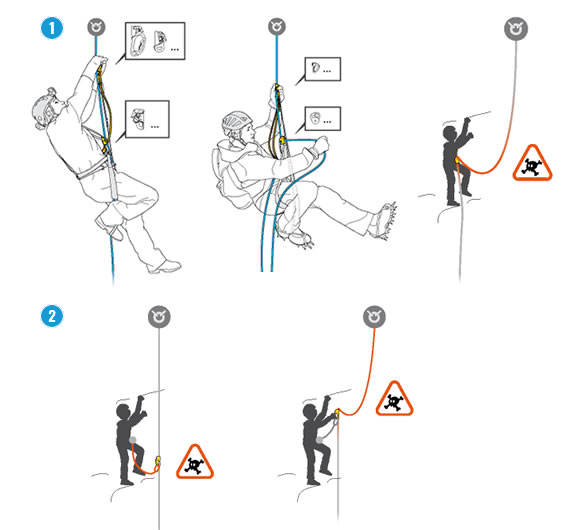 1

...

...

...

...

2