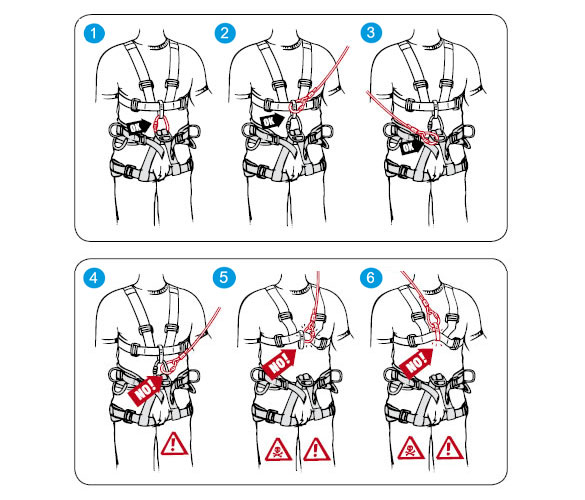 1
OK
2
OK
3
OK
4
NO!
5
NO!
6
NO!